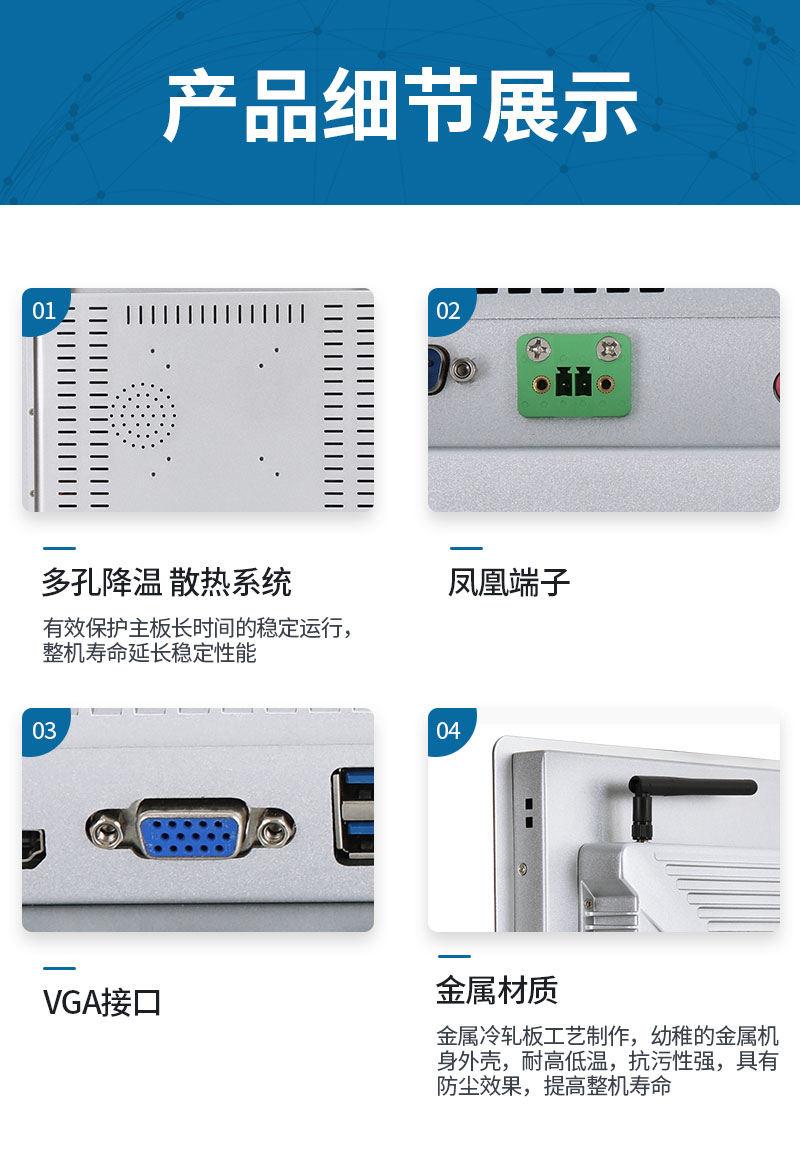 产品细节展示

01

多孔降温 散热系统

有效保护主板长时间的稳定运行，整机寿命延长稳定性能

02

凤凰端子

03

VGA接口

04

金属材质

金属冷轧板工艺制作，幼稚的金属机身外壳，耐高低温，抗污性强，具有防尘效果，提高整机寿命